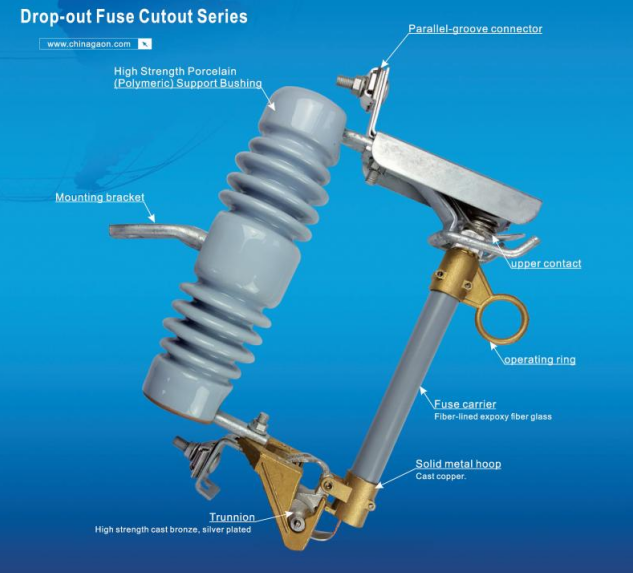 Drop-out Fuse Cutout Series

www.chinagaon.com

Parallel-groove connector

High Strength Porcelain (Polymeric) Support Bushing

Mounting bracket

upper contact

operating ring

Fuse carrier
Fiber-lined expoxy fiber glass

Solid metal hoop
Cast copper.

Trunnion
High strength cast bronze, silver plated